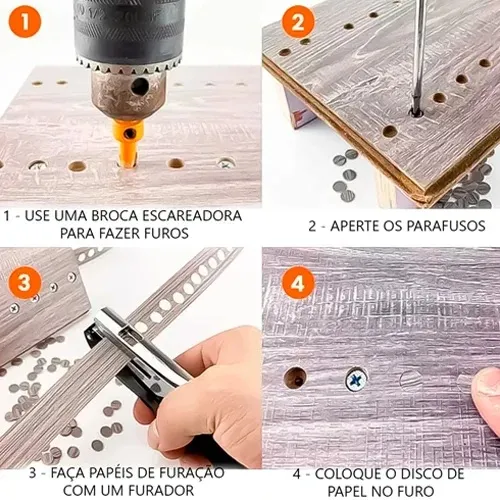 1

1 - USE UMA BROCA ESCAREADORA PARA FAZER FUROS

2

2 - APERTE OS PARAFUSOS

3

3 - FAÇA PAPÉIS DE FURAÇÃO COM UM FURADOR

4

4 - COLOQUE O DISCO DE PAPEL NO FURO